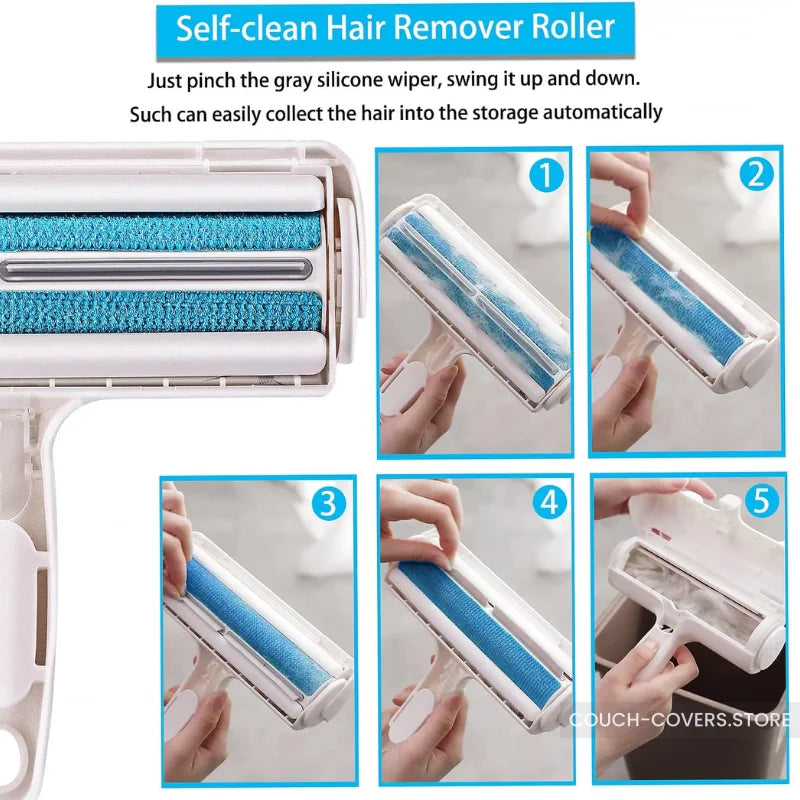 Self-clean Hair Remover Roller

Just pinch the gray silicone wiper, swing it up and down.
Such can easily collect the hair into the storage automatically

1

2

3

4

5

COUCH-COVERS.STORE