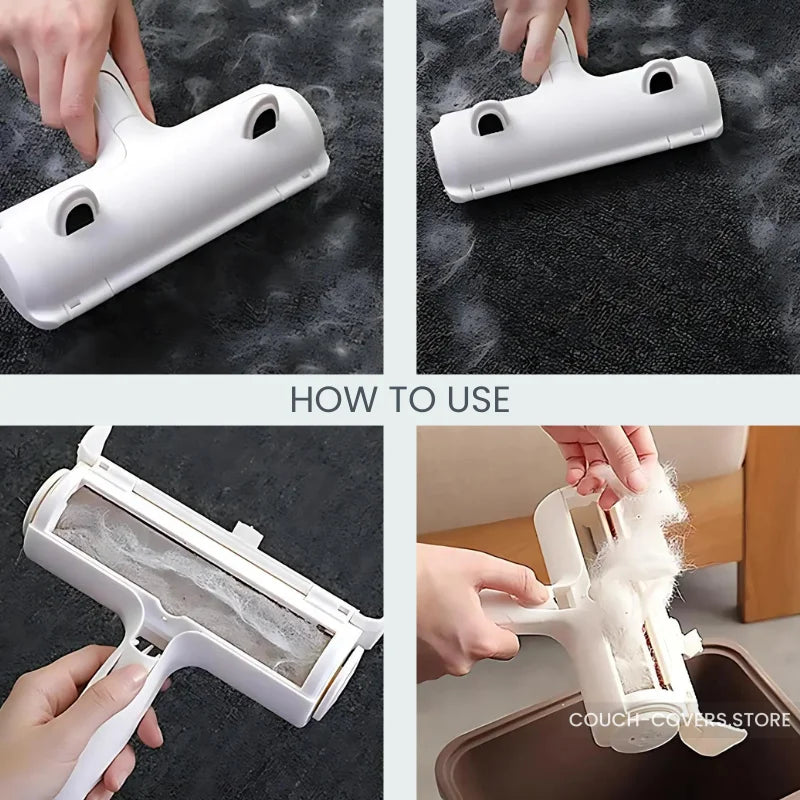 HOW TO USE

COUCH-COVERS.STORE